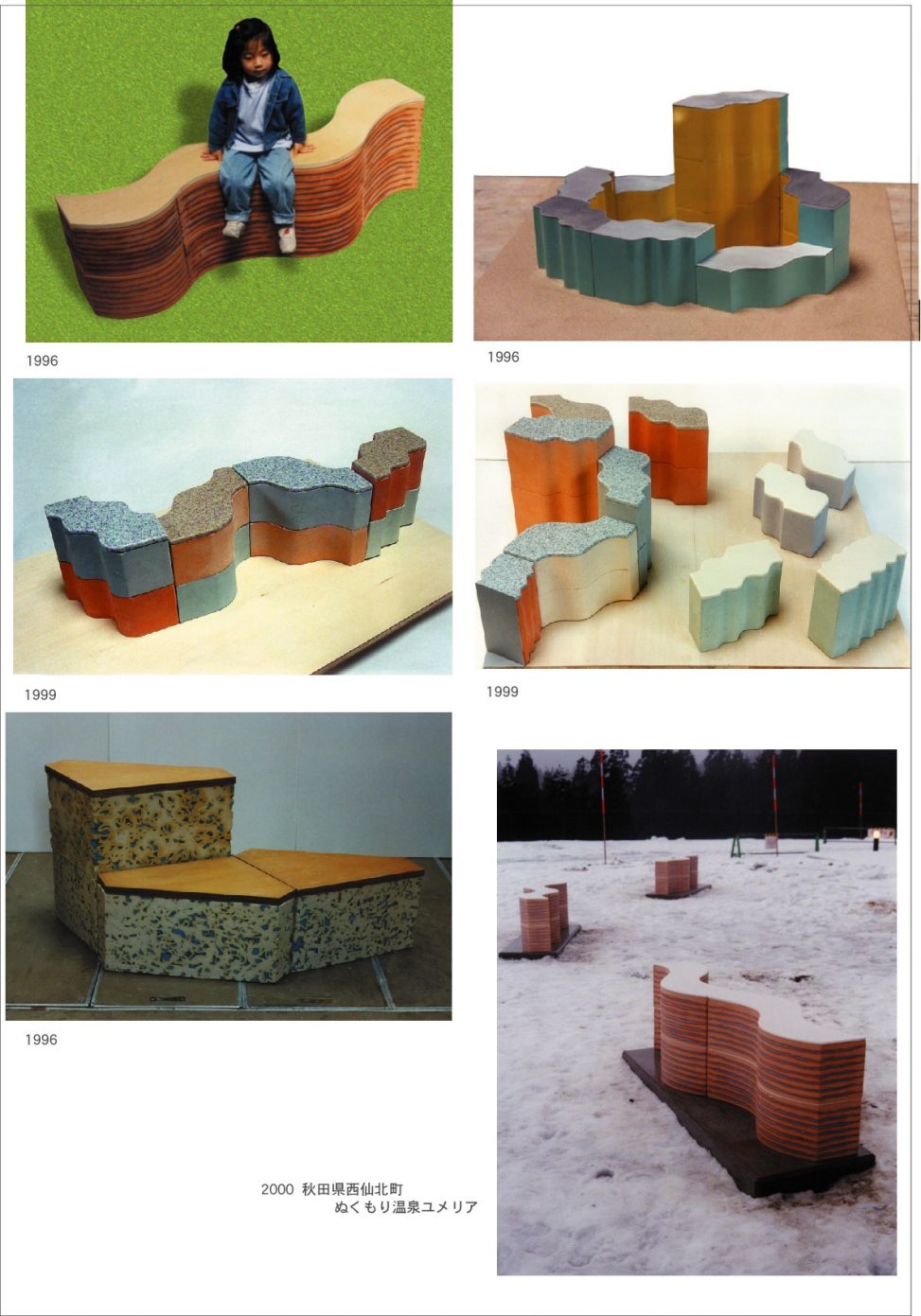 1996

1996

1999

1999

1996

2000 秋田県西仙北町
ぬくもり温泉ユメリア